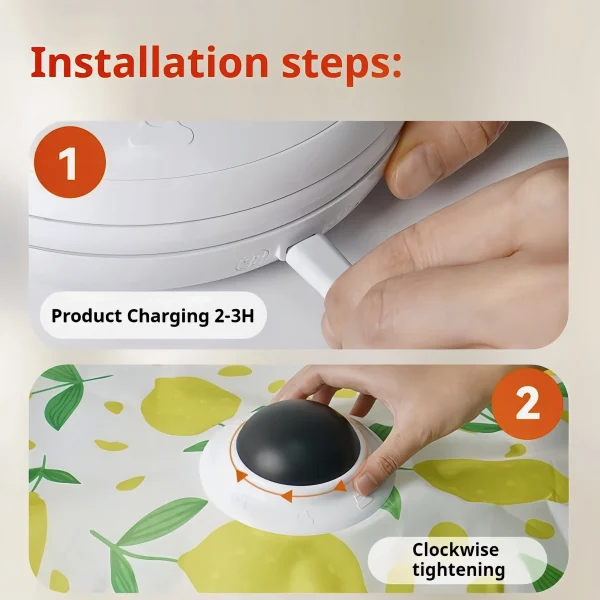 Installation steps:

1

Product Charging 2-3H

2

Clockwise tightening